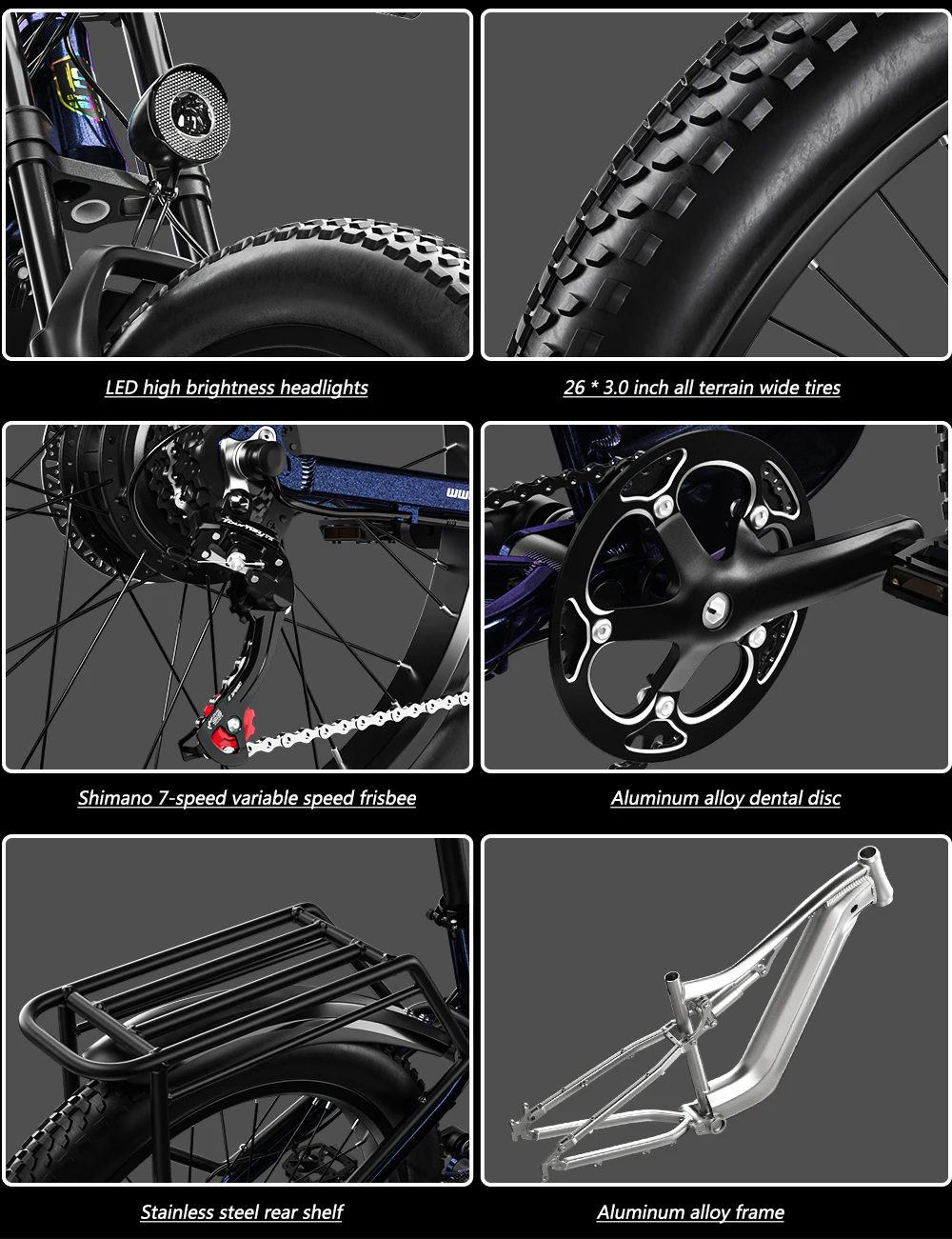 LED high brightness headlights

26 * 3.0 inch all terrain wide tires

Shimano 7-speed variable speed frisbee

Aluminum alloy dental disc

Stainless steel rear shelf

Aluminum alloy frame